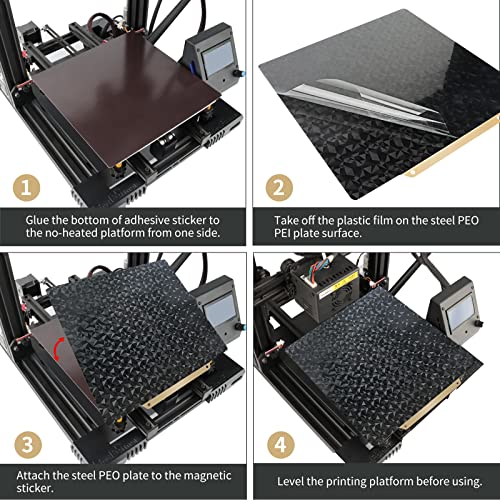 1

Glue the bottom of adhesive sticker to the no-heated platform from one side.

2

Take off the plastic film on the steel PEO PEI plate surface.

3

Attach the steel PEO plate to the magnetic sticker.

4

Level the printing platform before using.