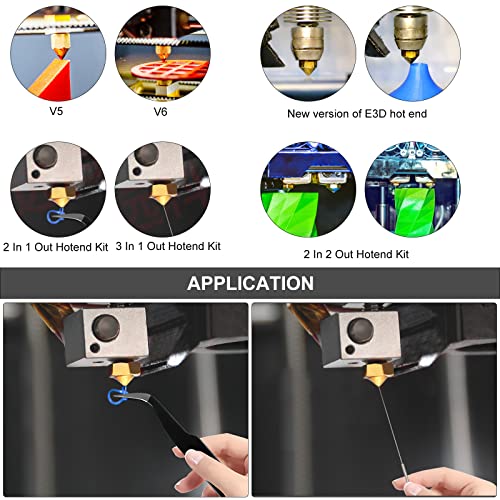 V5

V6

New version of E3D hot end

2 In 1 Out Hotend Kit

3 In 1 Out Hotend Kit

2 In 2 Out Hotend Kit

APPLICATION