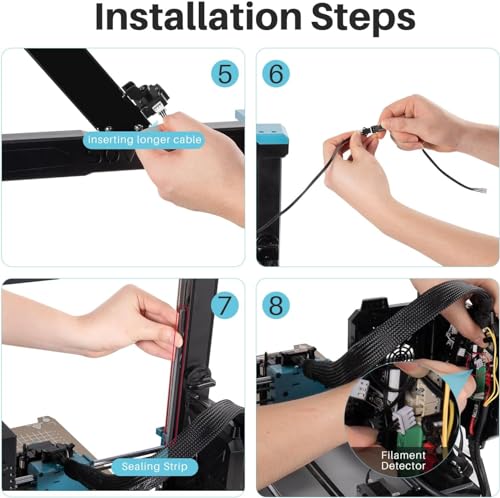 Installation Steps

5

inserting longer cable

6

7

Sealing Strip

8

Filament Detector