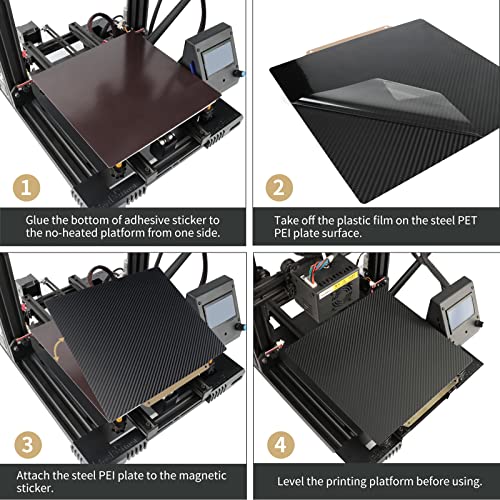 1

Glue the bottom of adhesive sticker to the no-heated platform from one side.

2

Take off the plastic film on the steel PET PEI plate surface.

3

Attach the steel PEI plate to the magnetic sticker.

4

Level the printing platform before using.