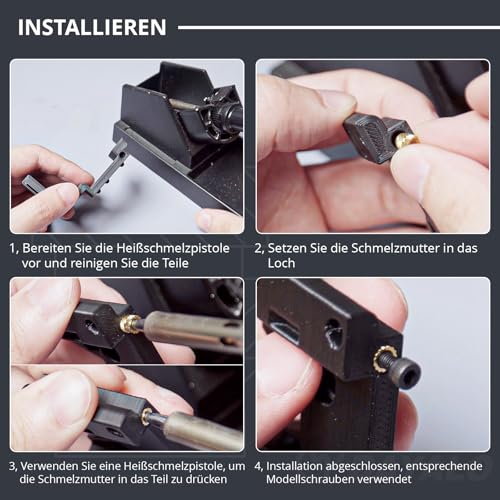 INSTALLIEREN

1, Bereiten Sie die Heißschmelzpistole vor und reinigen Sie die Teile

2, Setzen Sie die Schmelzmutter in das Loch

3, Verwenden Sie eine Heißschmelzpistole, um die Schmelzmutter in das Teil zu drücken

4, Installation abgeschlossen, entsprechende Modellschrauben verwendet