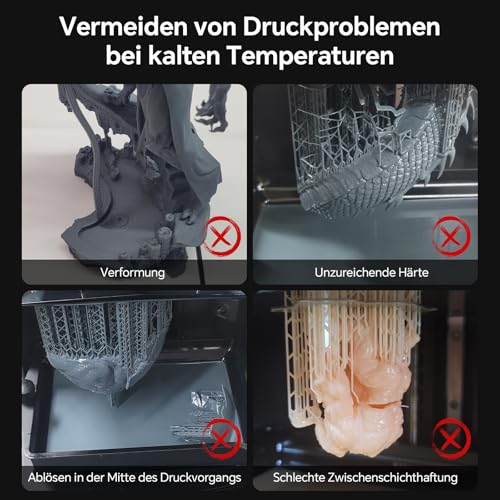 Vermeiden von Druckproblemen bei kalten Temperaturen

Verformung

Unzureichende Härte

Ablösen in der Mitte des Druckvorgangs

Schlechte Zwischenschichthaftung