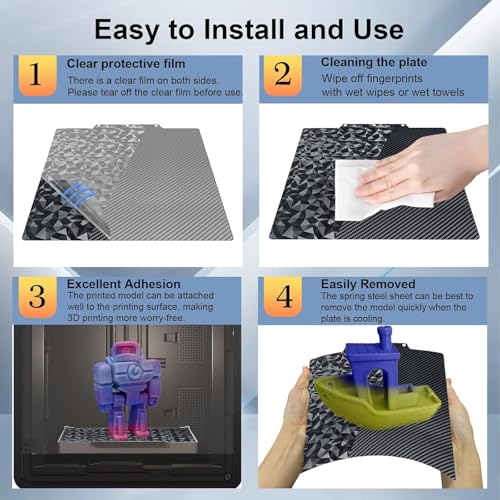 Easy to Install and Use

1 Clear protective film
There is a clear film on both sides. Please tear off the clear film before use.

2 Cleaning the plate
Wipe off fingerprints with wet wipes or wet towels

3 Excellent Adhesion
The printed model can be attached well to the printing surface, making 3D printing more worry-free.

4 Easily Removed
The spring steel sheet can be best to remove the model quickly when the plate is cooling.