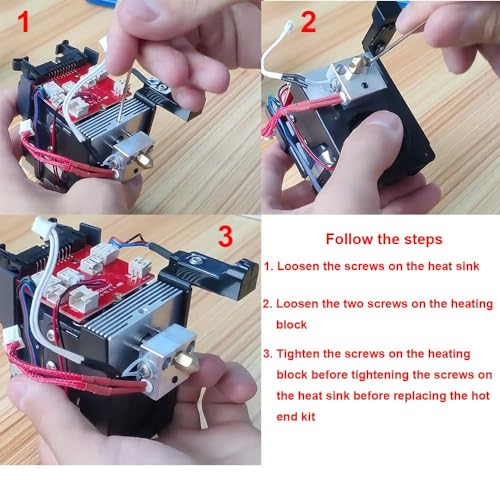 1

2

3

Follow the steps

1. Loosen the screws on the heat sink

2. Loosen the two screws on the heating block

3. Tighten the screws on the heating block before tightening the screws on the heat sink before replacing the hot end kit