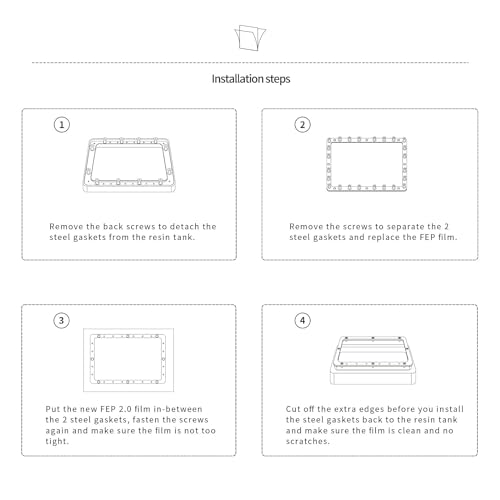 Installation steps

1

Remove the back screws to detach the steel gaskets from the resin tank.

2

Remove the screws to separate the 2 steel gaskets and replace the FEP film.

3

Put the new FEP 2.0 film in-between the 2 steel gaskets, fasten the screws again and make sure the film is not too tight.

4

Cut off the extra edges before you install the steel gaskets back to the resin tank and make sure the film is clean and no scratches.