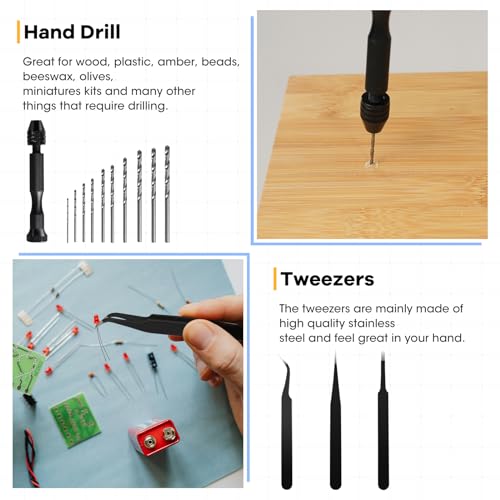 Hand Drill

Great for wood, plastic, amber, beads, beeswax, olives, miniatures kits and many other things that require drilling.

Tweezers

The tweezers are mainly made of high quality stainless steel and feel great in your hand.