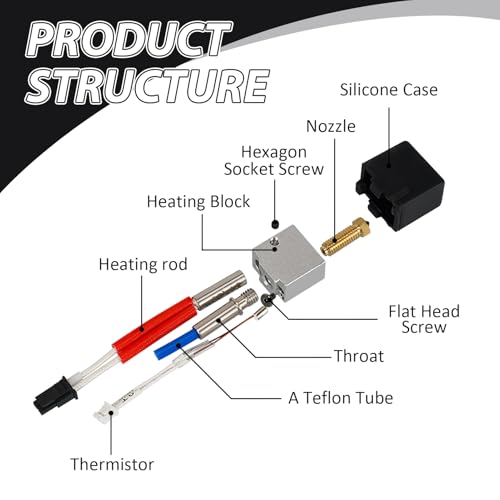 PRODUCT STRUCTURE

Silicone Case

Nozzle

Hexagon Socket Screw

Heating Block

Heating rod

Flat Head Screw

Throat

A Teflon Tube

Thermistor