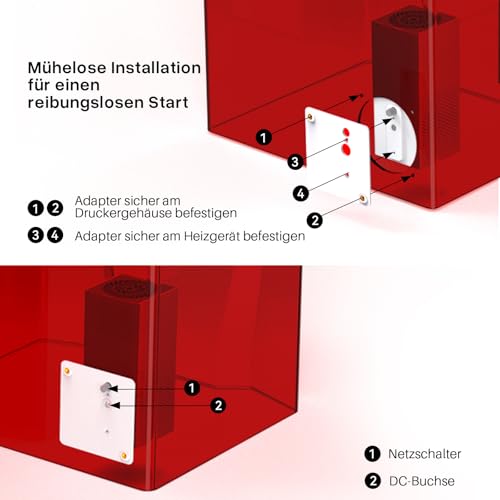 Mühelose Installation für einen reibungslosen Start

1
3
4
2

1 2 Adapter sicher am Druckergehäuse befestigen

3 4 Adapter sicher am Heizgerät befestigen

1
2

1 Netzschalter

2 DC-Buchse