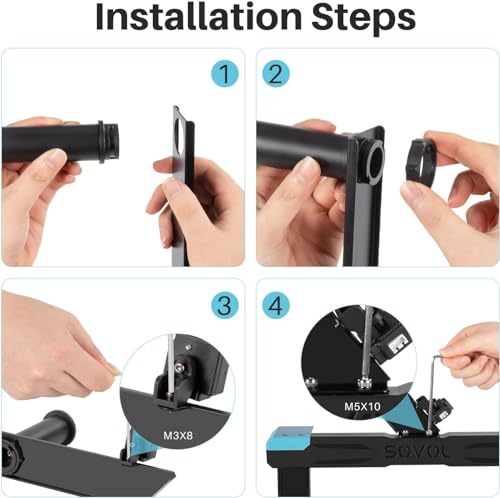 Installation Steps

1

2

3

M3X8

4

M5X10

SOVOL