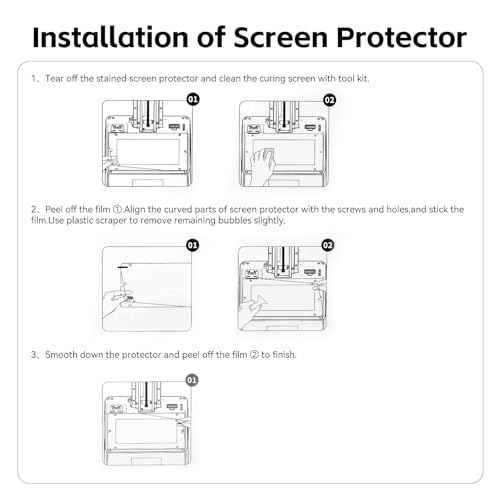 Installation of Screen Protector

1、Tear off the stained screen protector and clean the curing screen with tool kit.

01

02

2、Peel off the film ①.Align the curved parts of screen protector with the screws and holes,and stick the film.Use plastic scraper to remove remaining bubbles slightly.

01

02

3、Smooth down the protector and peel off the film ② to finish.

01