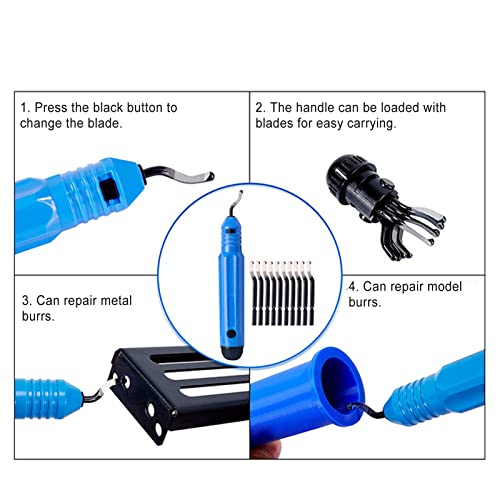 1. Press the black button to change the blade.

2. The handle can be loaded with blades for easy carrying.

3. Can repair metal burrs.

4. Can repair model burrs.